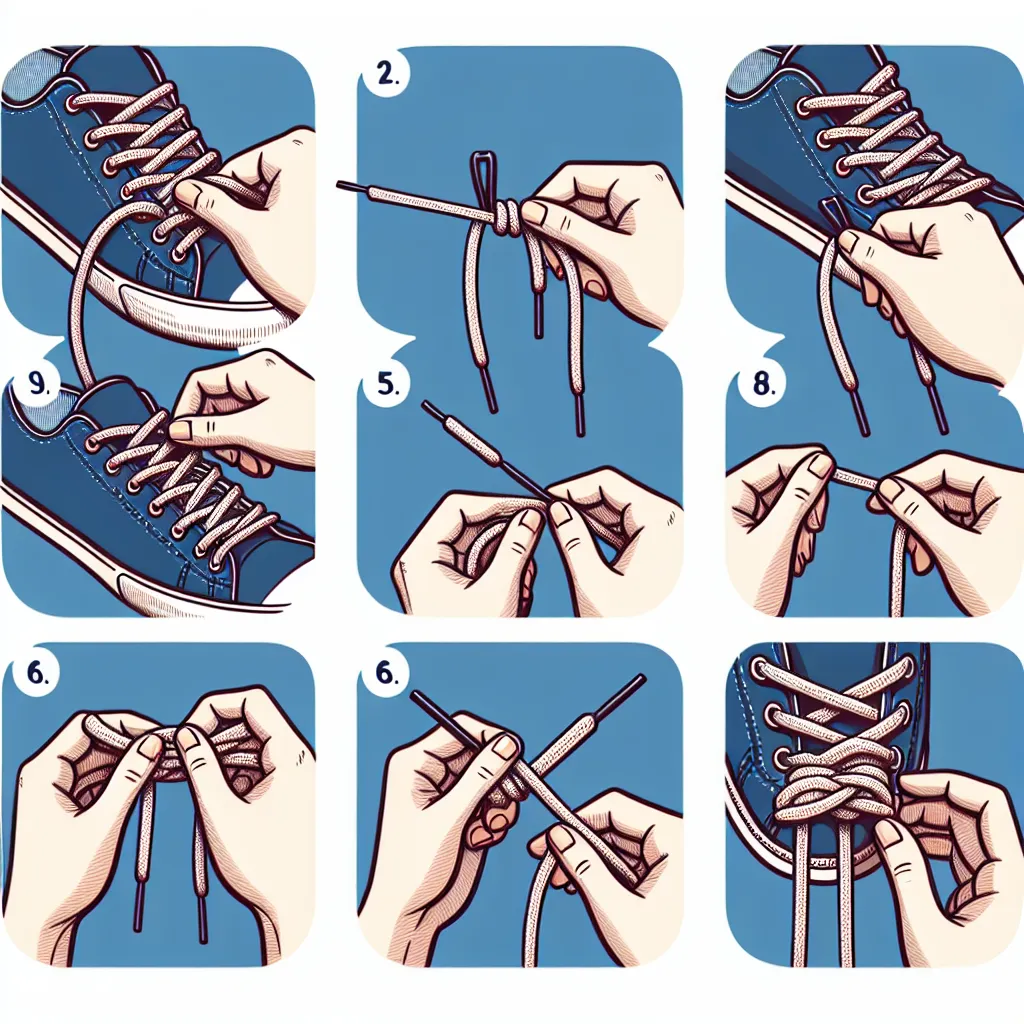 2.

9.

5.

8.

6.

6.